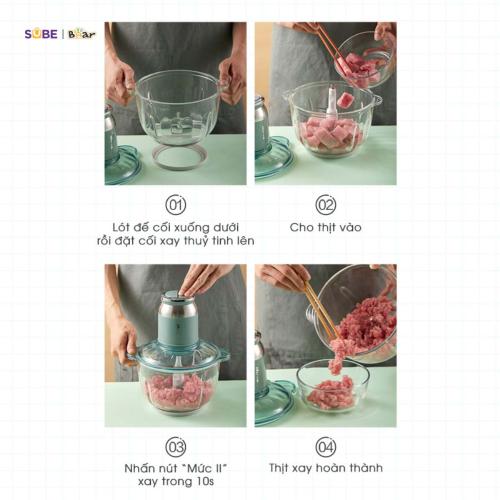 SUBE | Bear

01
Lót đế cối xuống dưới rồi đặt cối xay thuỷ tinh lên

02
Cho thịt vào

03
Nhấn nút "Mức II" xay trong 10s

04
Thịt xay hoàn thành